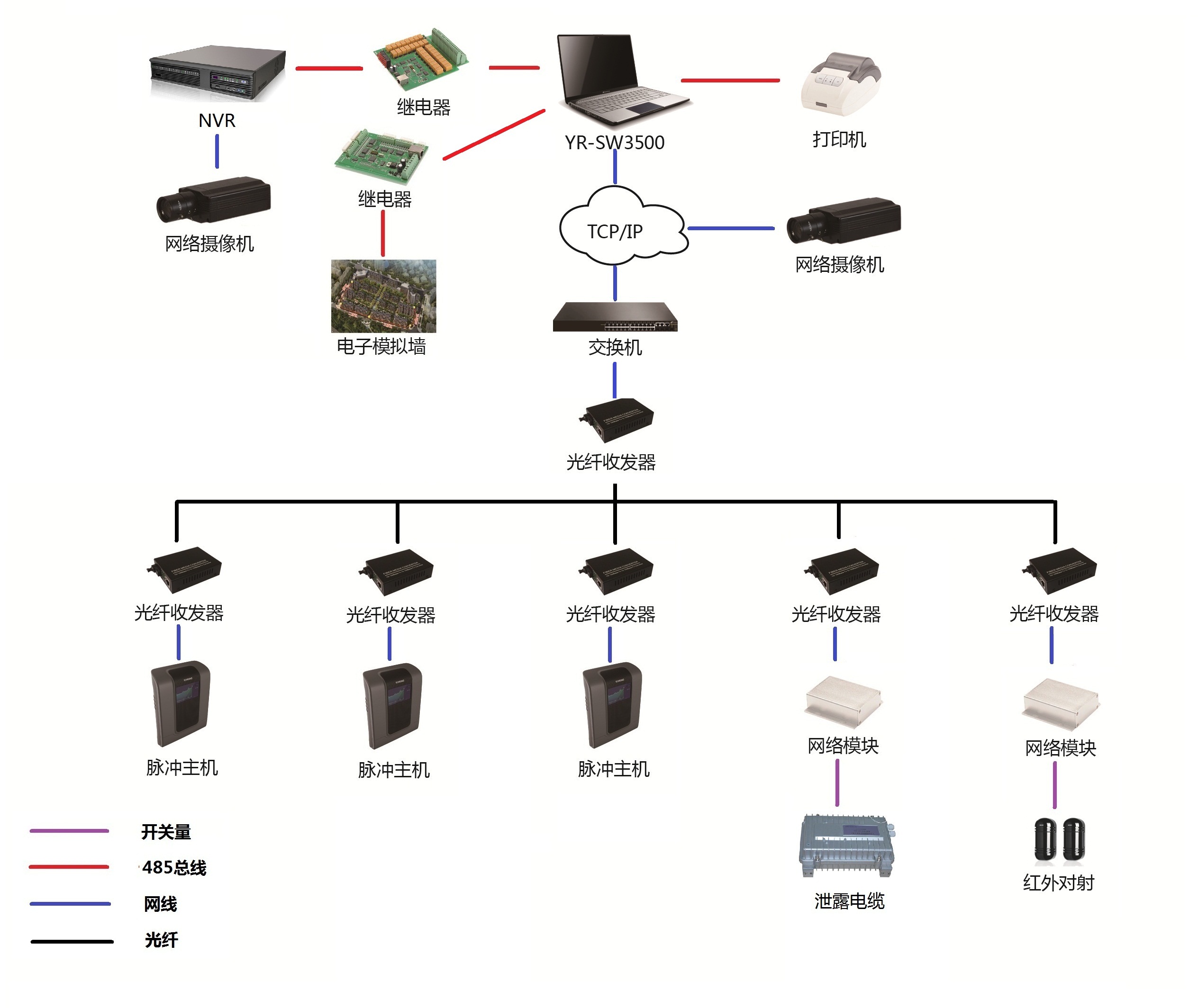 NVR

继电器

YR-SW3500

打印机

网络摄像机

继电器

TCP/IP

网络摄像机

电子模拟墙

交换机

光纤收发器

光纤收发器

光纤收发器

光纤收发器

光纤收发器

光纤收发器

脉冲主机

脉冲主机

脉冲主机

网络模块

网络模块

泄露电缆

红外对射

开关量

485总线

网线

光纤